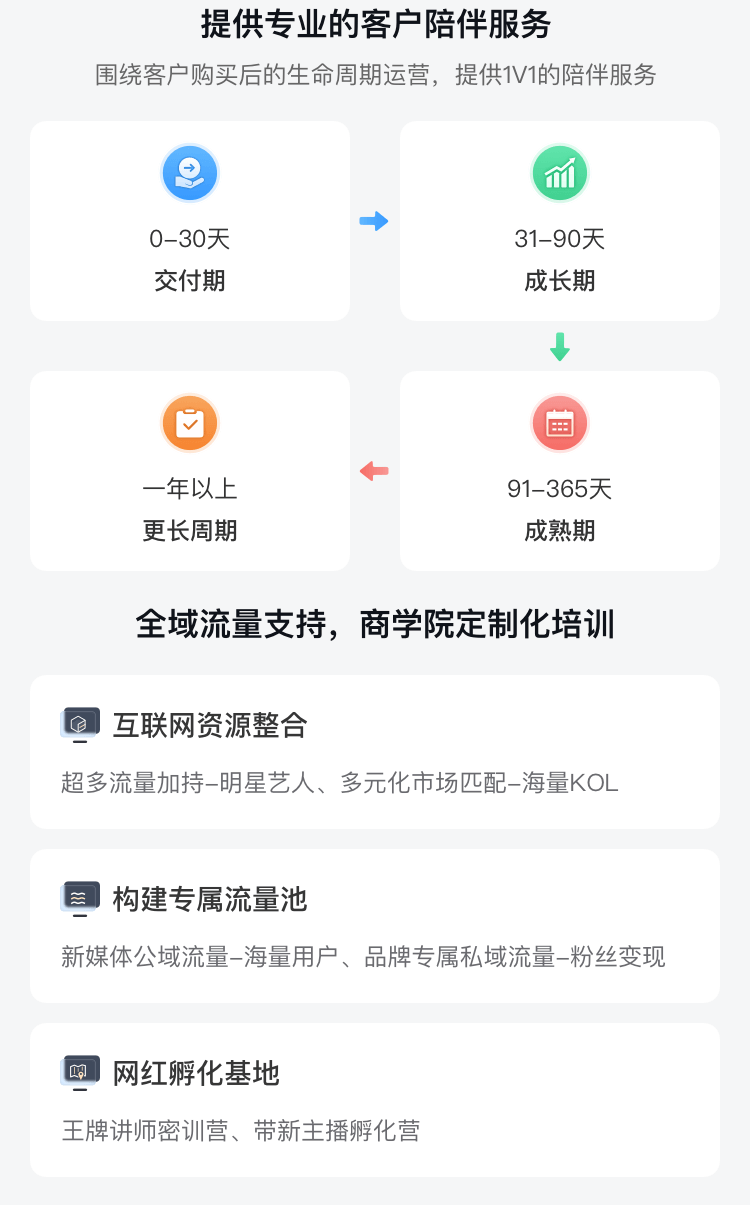 提供专业的客户陪伴服务

围绕客户购买后的生命周期运营，提供1V1的陪伴服务

0-30天
交付期

31-90天
成长期

91-365天
成熟期

一年以上
更长周期

全域流量支持，商学院定制化培训

互联网资源整合

超多流量加持-明星艺人、多元化市场匹配-海量KOL

构建专属流量池

新媒体公域流量-海量用户、品牌专属私域流量-粉丝变现

网红孵化基地

王牌讲师密训营、带新主播孵化营